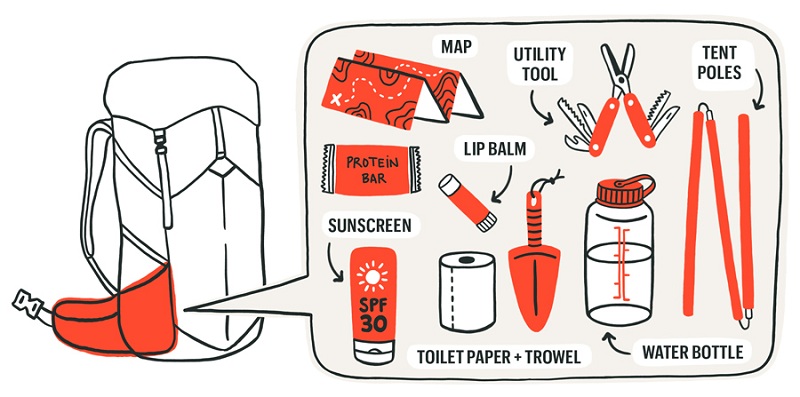 MAP

UTILITY TOOL

TENT POLES

PROTEIN BAR

LIP BALM

SUNSCREEN

SPF 30

TOILET PAPER + TROWEL

WATER BOTTLE